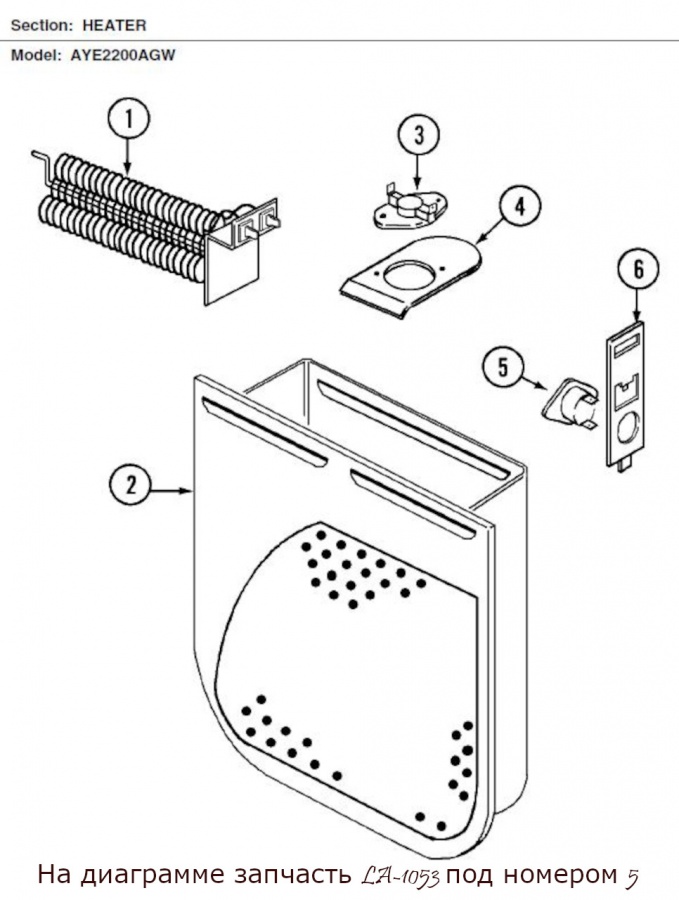 Section: HEATER

Model: AYE2200AGW

1

3

4

6

5

2

На диаграмме запчасть LA-1053 под номером 5