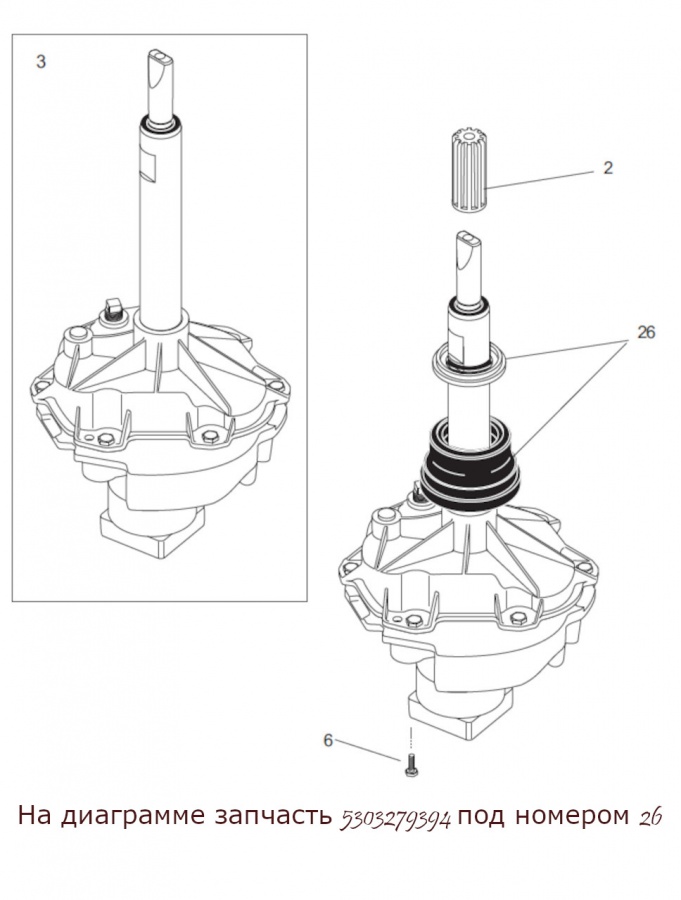 3

2

26

6

На диаграмме запчасть 5303279394 под номером 26