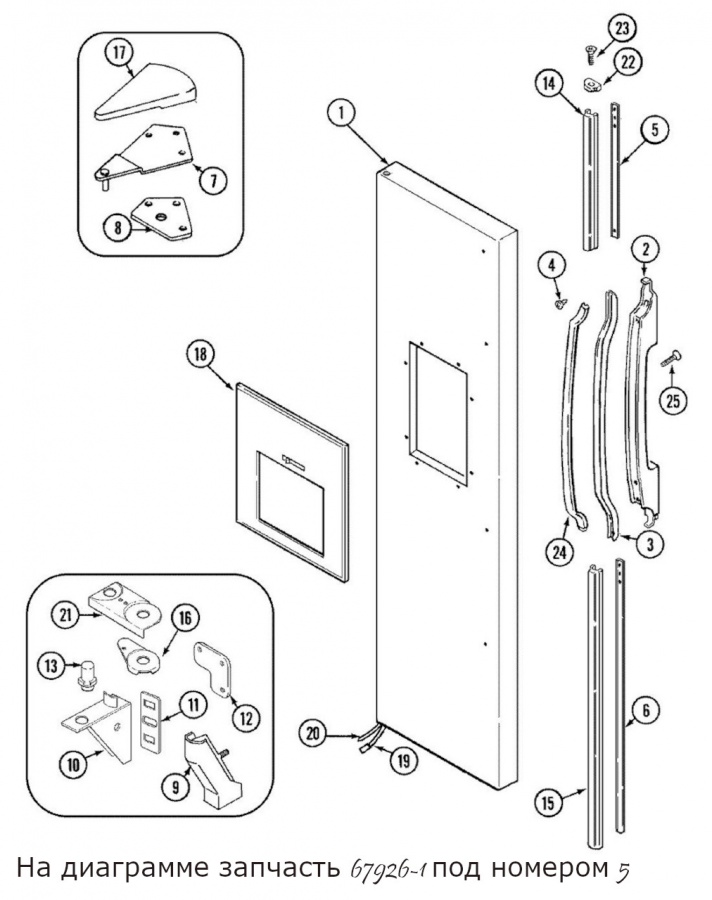 17
7
8
1
23
22
14
5
2
4
25
18
24
3
21
16
13
12
11
10
9
20
19
6
15

На диаграмме запчасть 67926-1 под номером 5