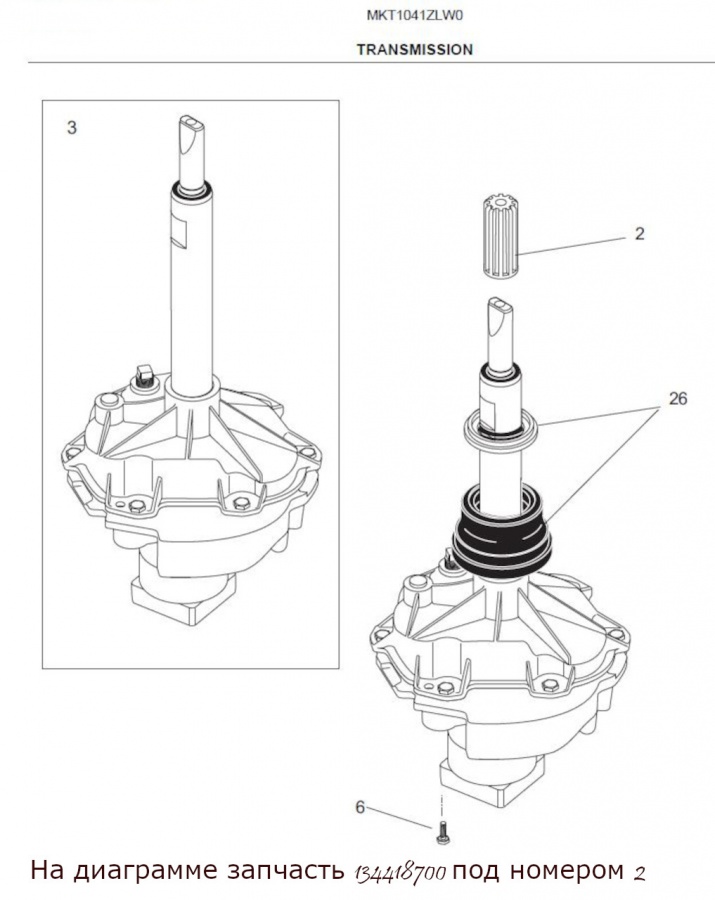 MKT1041ZLW0

TRANSMISSION

3

2

26

6

На диаграмме запчасть 134418700 под номером 2