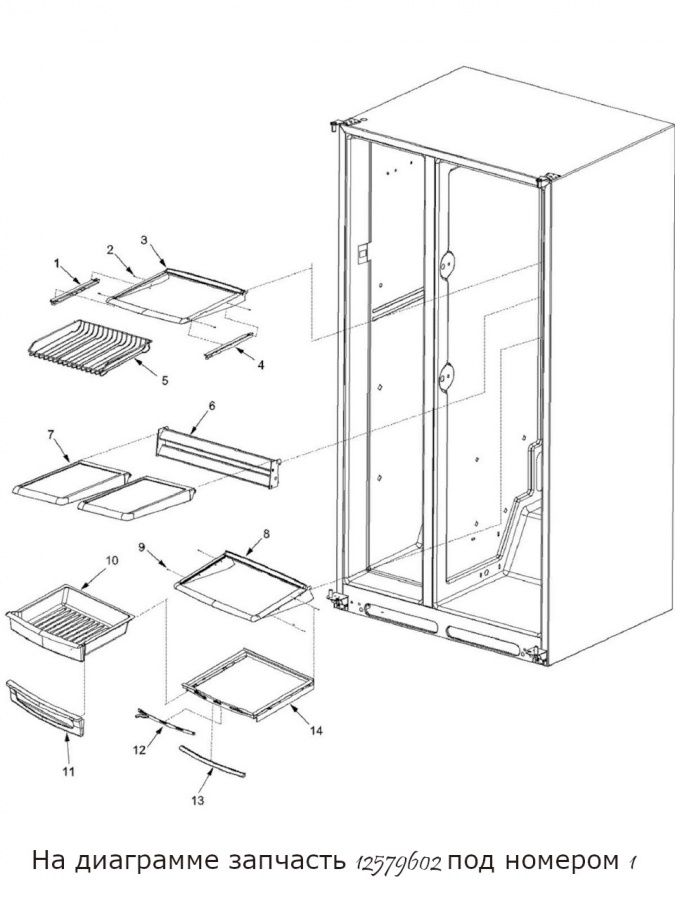 1
2
3
4
5
6
7
8
9
10
11
12
13
14

На диаграмме запчасть 12579602 под номером 1