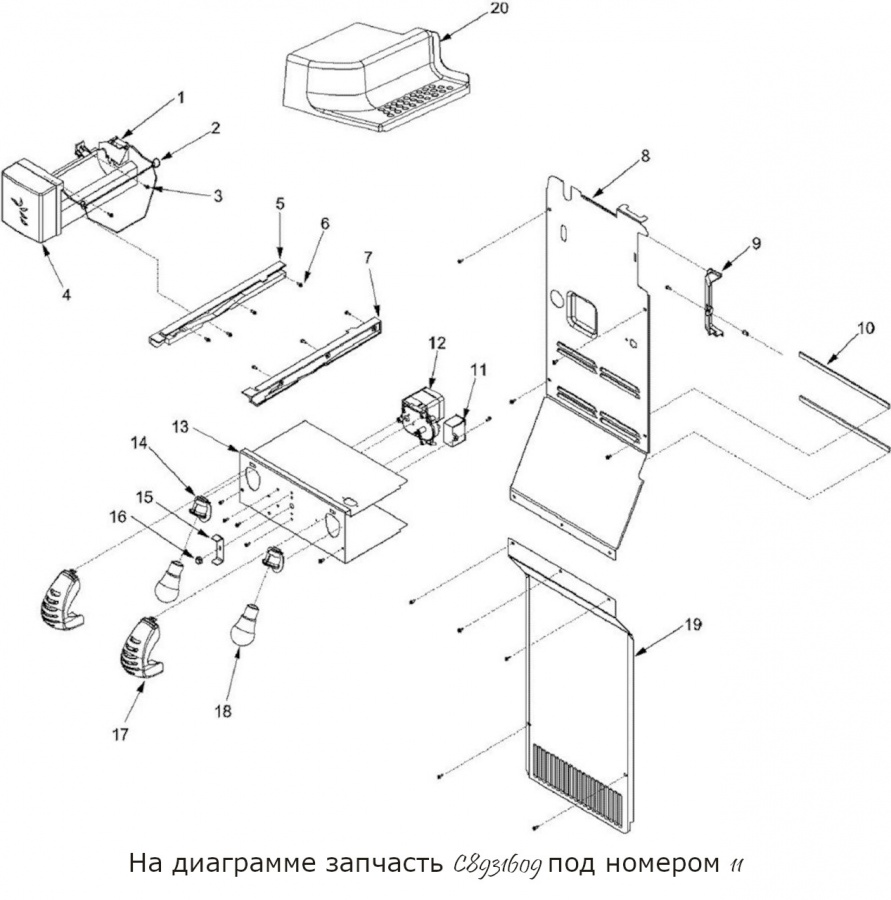 20

1

2

3

4

5

6

7

8

9

10

12

11

13

14

15

16

17

18

19

На диаграмме запчасть C8931609 под номером 11